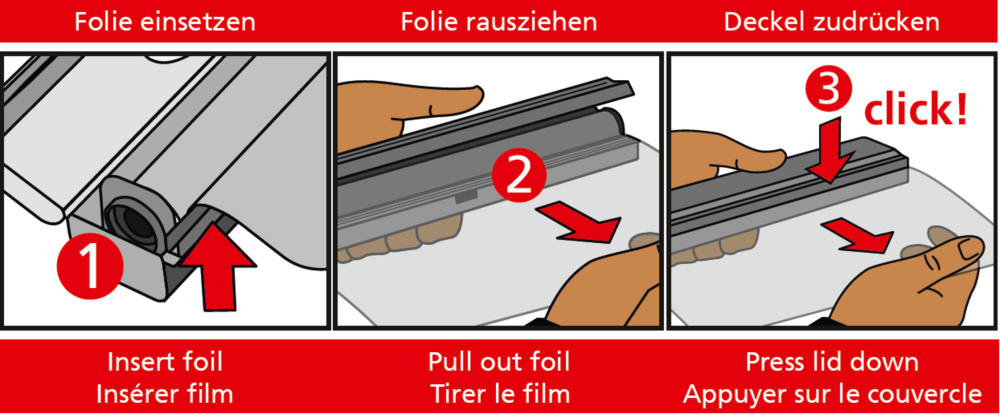 Folie einsetzen

1

Insert foil
Insérer film

Folie rausziehen

2

Pull out foil
Tirer le film

Deckel zudrücken

3 click!

Press lid down
Appuyer sur le couvercle