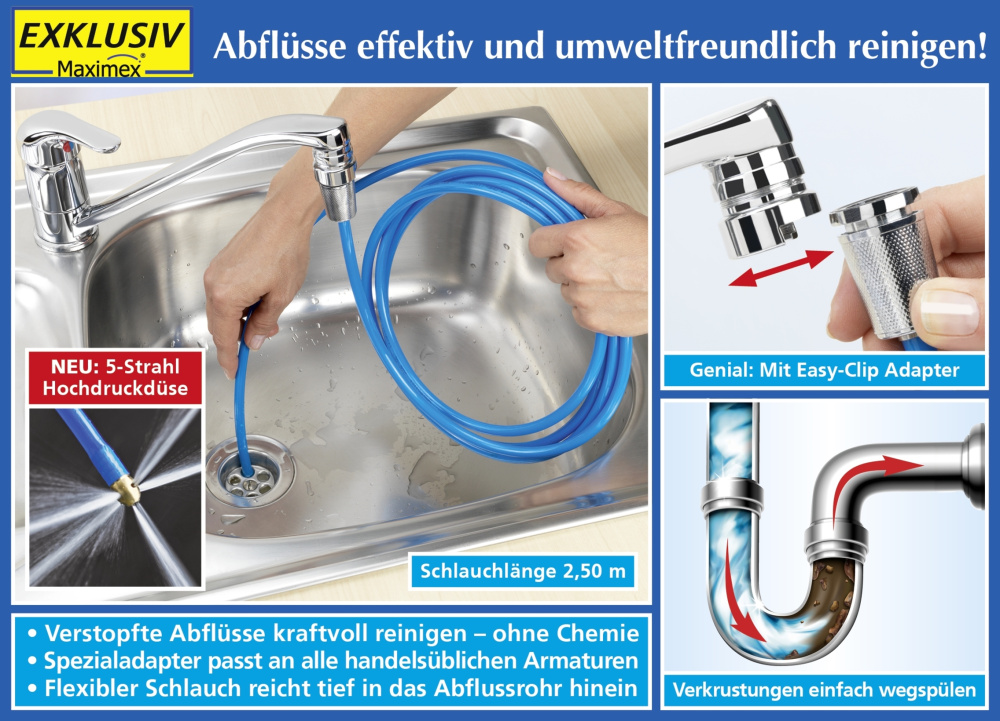 EXKLUSIV
Maximex®

Abflüsse effektiv und umweltfreundlich reinigen!

NEU: 5-Strahl Hochdruckdüse

Schlauchlänge 2,50 m

Genial: Mit Easy-Clip Adapter

Verkrustungen einfach wegspülen

• Verstopfte Abflüsse kraftvoll reinigen – ohne Chemie
• Spezialadapter passt an alle handelsüblichen Armaturen
• Flexibler Schlauch reicht tief in das Abflussrohr hinein