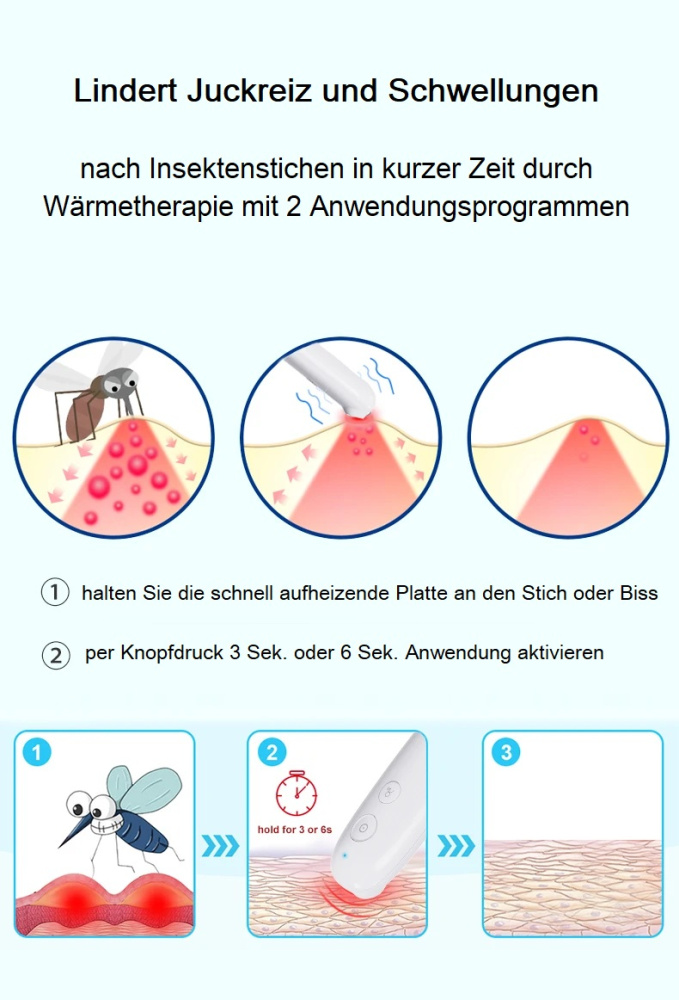 Lindert Juckreiz und Schwellungen

nach Insektenstichen in kurzer Zeit durch Wärmetherapie mit 2 Anwendungsprogrammen

① halten Sie die schnell aufheizende Platte an den Stich oder Biss

② per Knopfdruck 3 Sek. oder 6 Sek. Anwendung aktivieren

1

2

hold for 3 or 6s

3