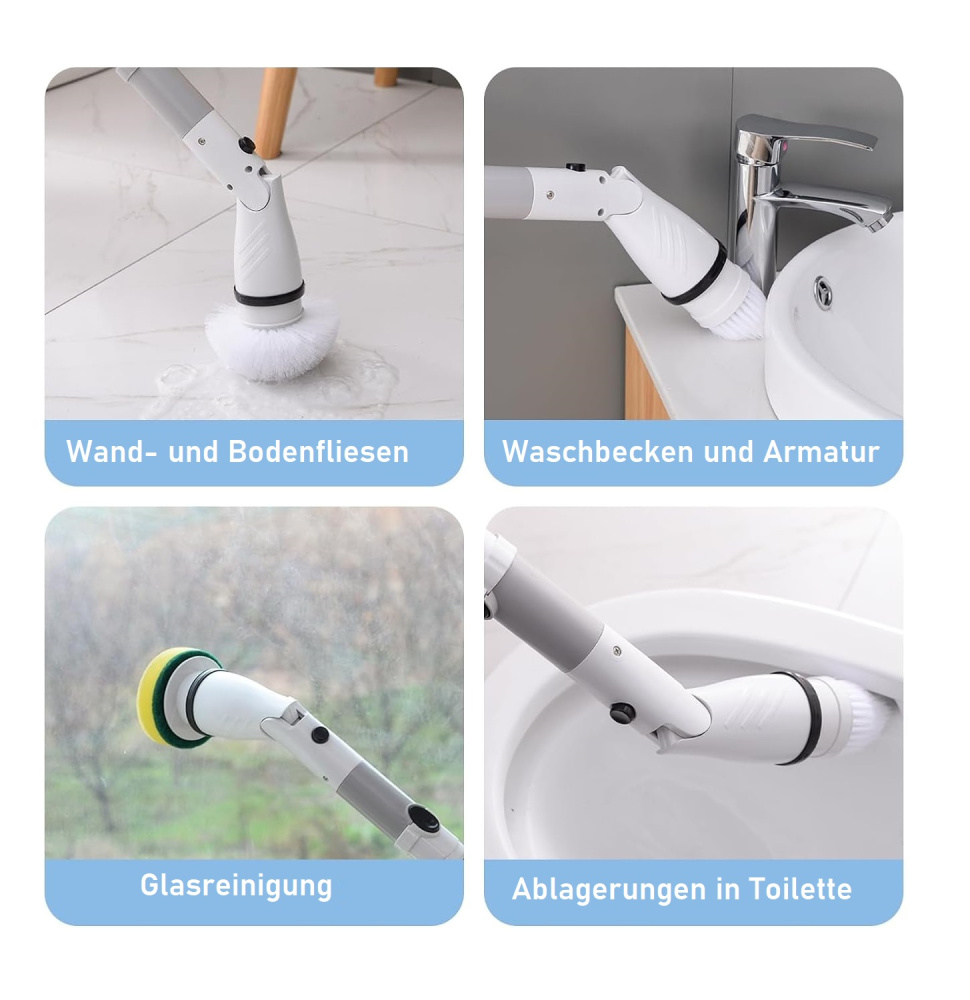 Wand- und Bodenfliesen

Waschbecken und Armatur

Glasreinigung

Ablagerungen in Toilette